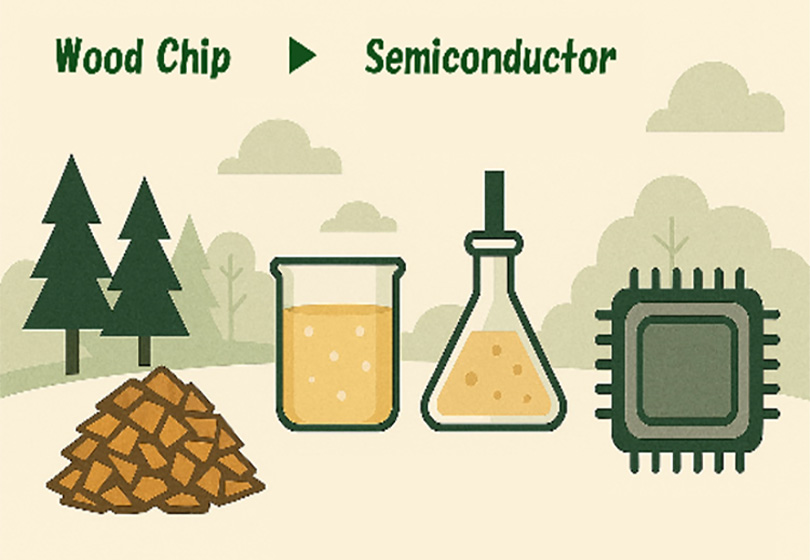 Wood Chip ▶ Semiconductor